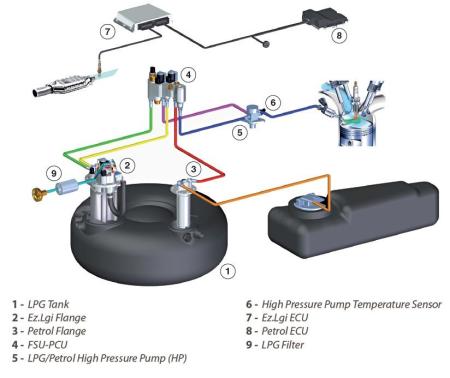 7
8
4
6
5
9
2
3
1

1 - LPG Tank
2 - Ez.Lgi Flange
3 - Petrol Flange
4 - FSU-PCU
5 - LPG/Petrol High Pressure Pump (HP)

6 - High Pressure Pump Temperature Sensor
7 - Ez.Lgi ECU
8 - Petrol ECU
9 - LPG Filter